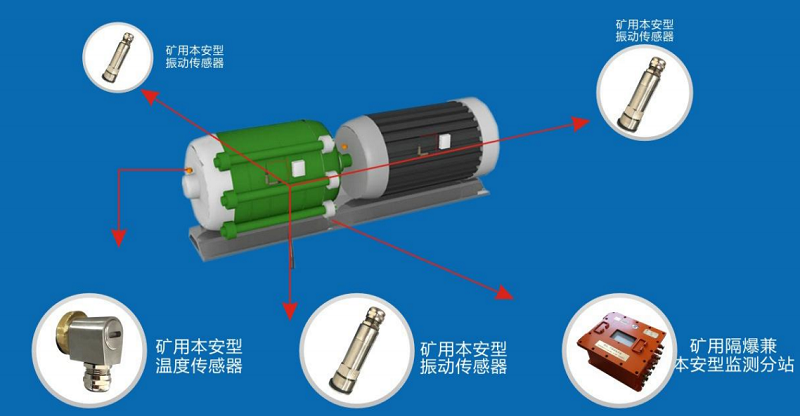 矿用本安型
振动传感器

矿用本安型
振动传感器

矿用本安型
温度传感器

矿用本安型
振动传感器

矿用隔爆兼
本安型监测分站